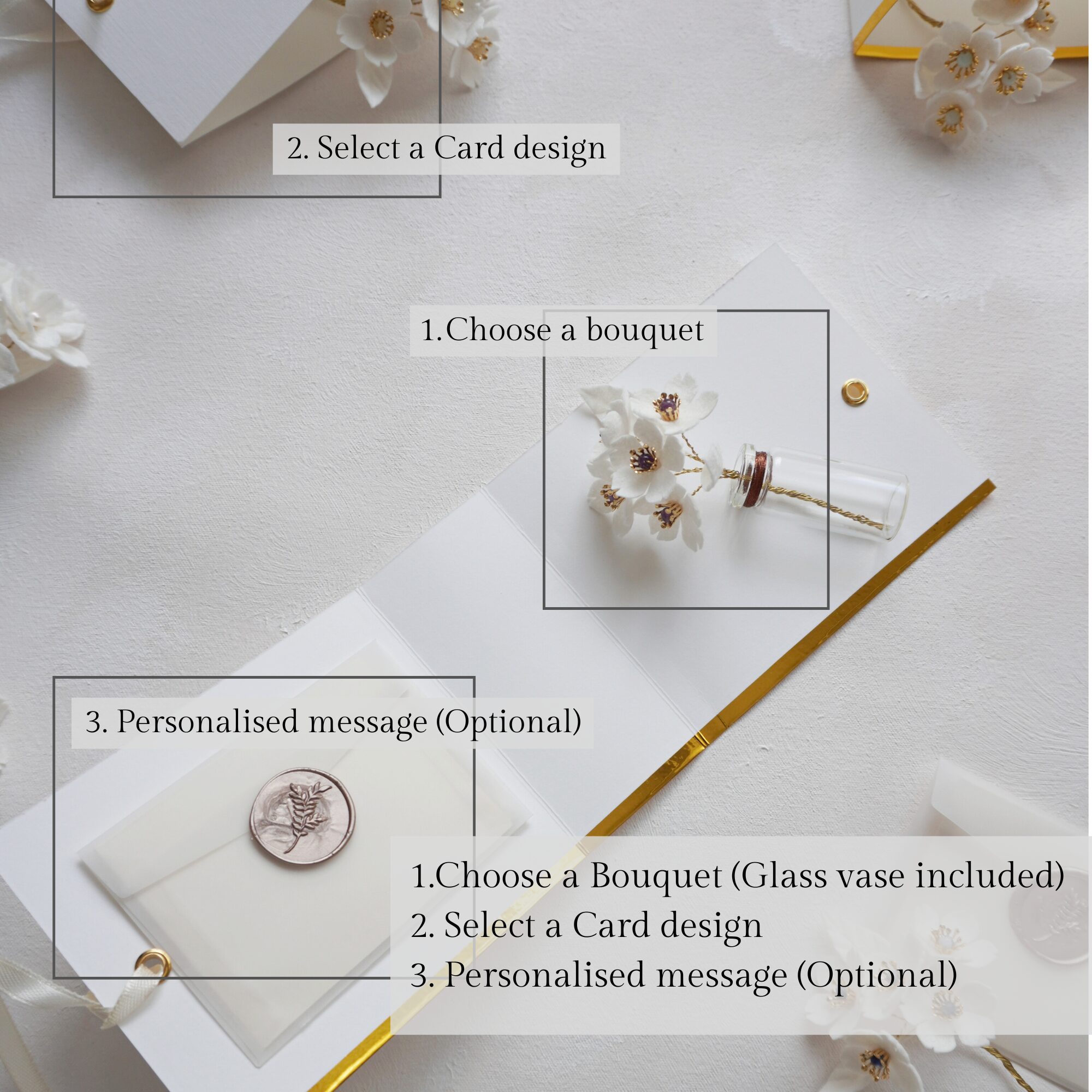 2. Select a Card design

1.Choose a bouquet

3. Personalised message (Optional)

1.Choose a Bouquet (Glass vase included)
2. Select a Card design
3. Personalised message (Optional)